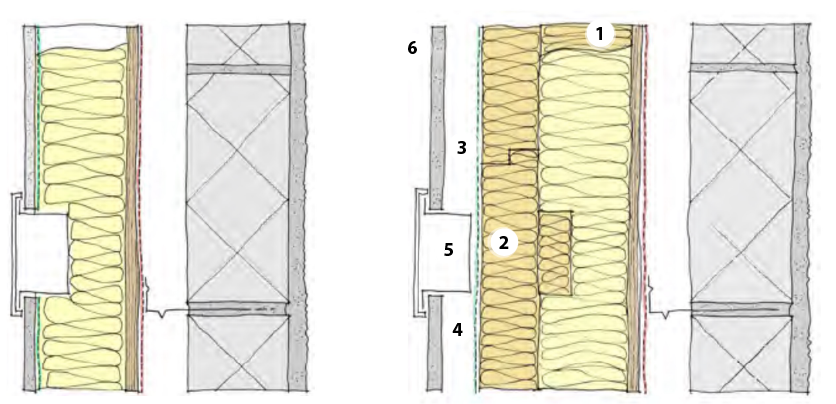 6

1

3

2

5

4