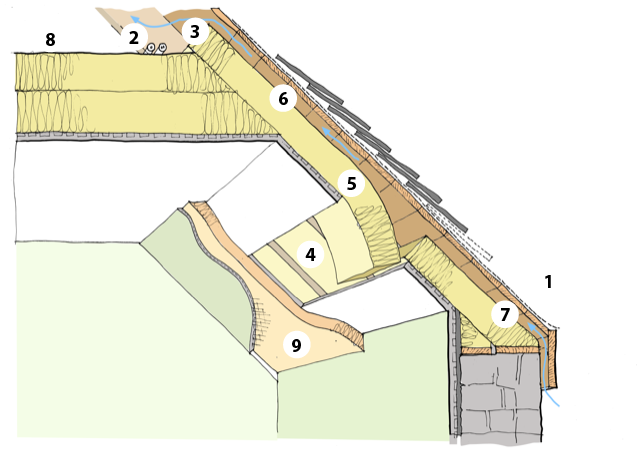 8
2
3
6
5
4
1
7
9